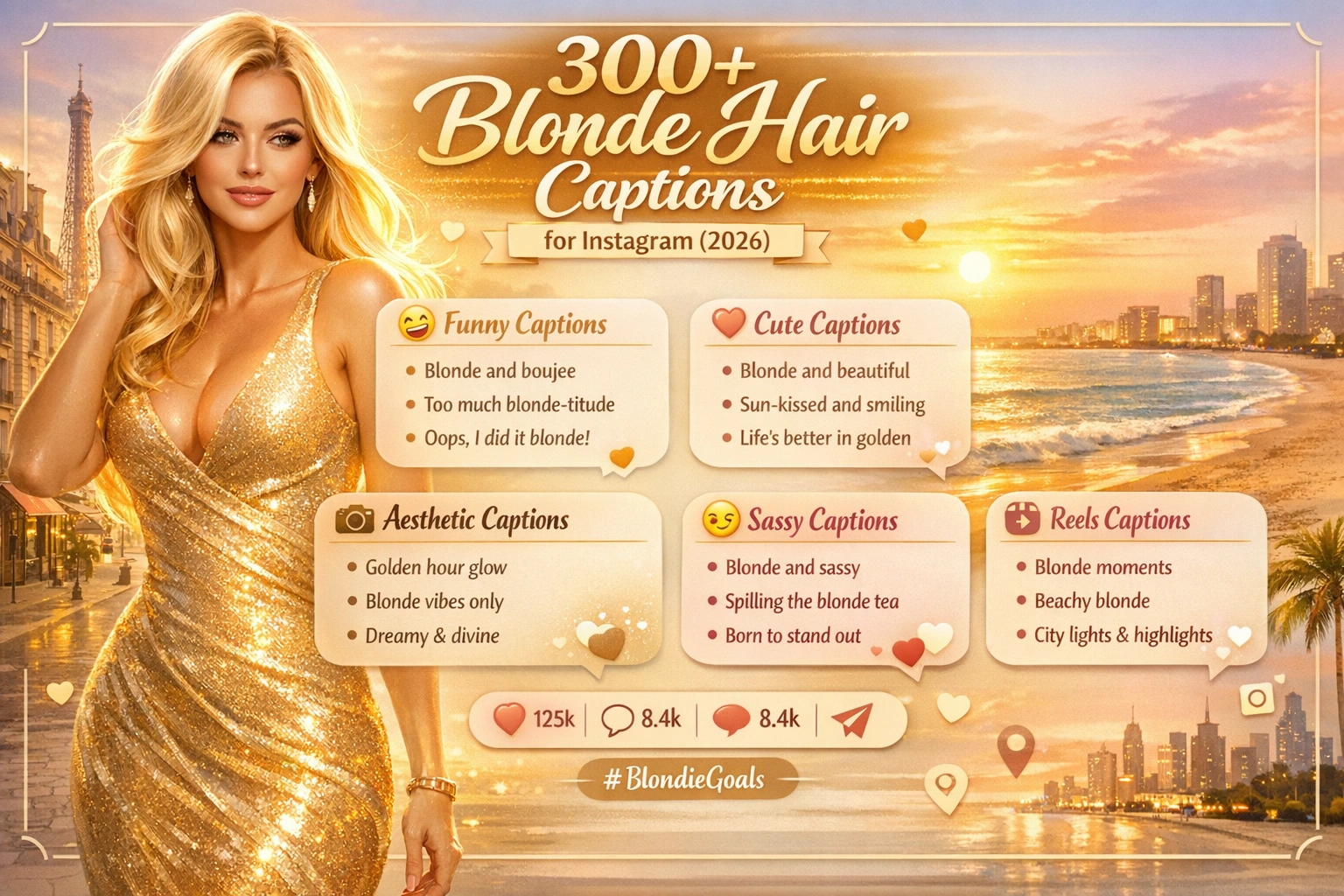 300+ Blonde Hair Captions

for Instagram (2026)

Funny Captions
- Blonde and boujee
- Too much blonde-titude
- Oops, I did it blonde!

Cute Captions
- Blonde and beautiful
- Sun-kissed and smiling
- Life's better in golden

Aesthetic Captions
- Golden hour glow
- Blonde vibes only
- Dreamy & divine

Sassy Captions
- Blonde and sassy
- Spilling the blonde tea
- Born to stand out

Reels Captions
- Blonde moments
- Beachy blonde
- City lights & highlights

125k | 8.4k | 8.4k

#BlondieGoals