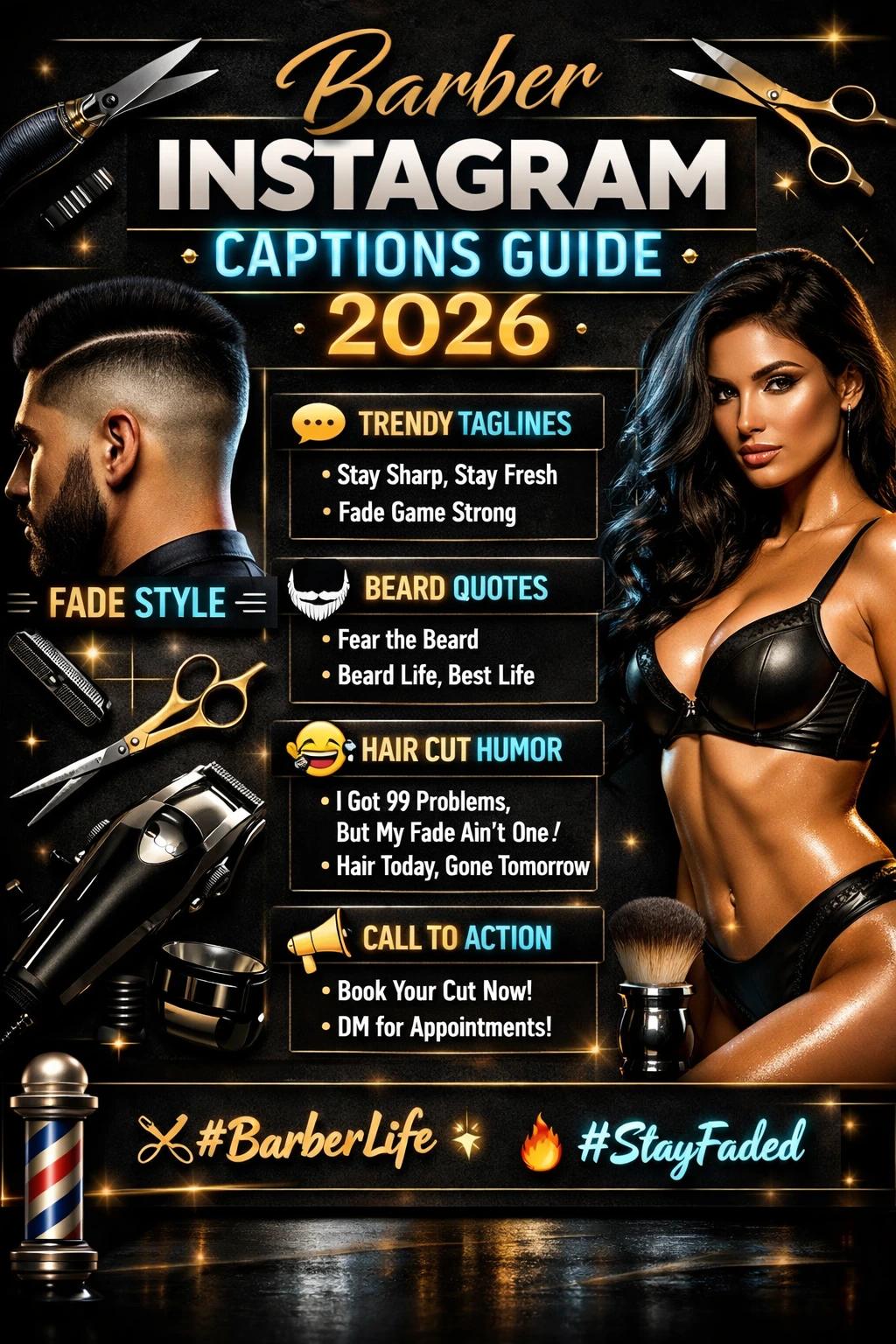 Barber
INSTAGRAM
CAPTIONS GUIDE
2026

FADE STYLE

TRENDY TAGLINES
• Stay Sharp, Stay Fresh
• Fade Game Strong

BEARD QUOTES
• Fear the Beard
• Beard Life, Best Life

HAIR CUT HUMOR
• I Got 99 Problems, But My Fade Ain't One!
• Hair Today, Gone Tomorrow

CALL TO ACTION
• Book Your Cut Now!
• DM for Appointments!

#BarberLife #StayFaded